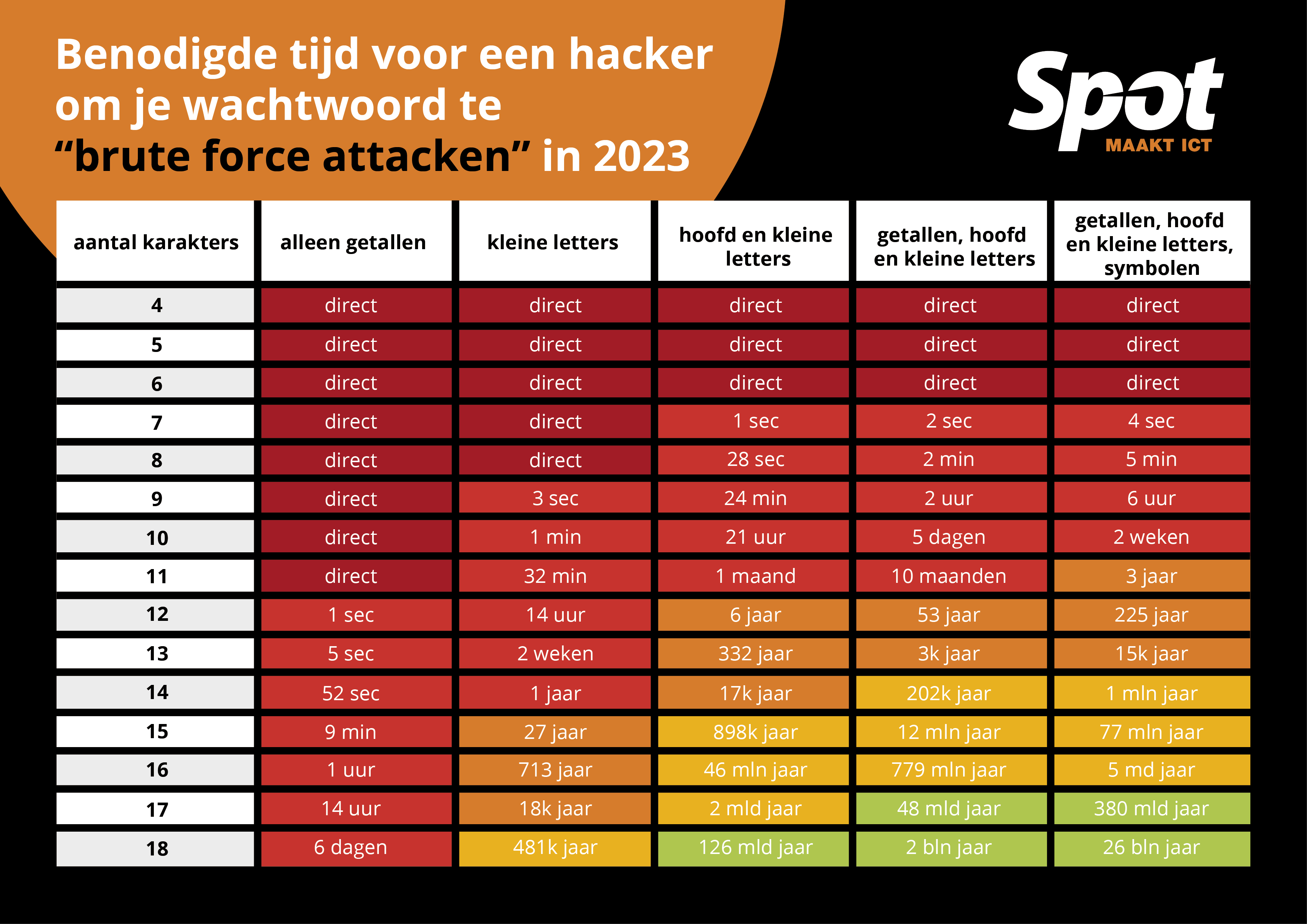 Benodigde tijd voor een hacker om je wachtwoord te “brute force attacken” in 2023

Spot
MAAKT ICT

| aantal karakters | alleen getallen | kleine letters | hoofd en kleine letters | getallen, hoofd en kleine letters | getallen, hoofd en kleine letters, symbolen |
|---|---|---|---|---|---|
| 4 | direct | direct | direct | direct | direct |
| 5 | direct | direct | direct | direct | direct |
| 6 | direct | direct | direct | direct | direct |
| 7 | direct | direct | 1 sec | 2 sec | 4 sec |
| 8 | direct | direct | 28 sec | 2 min | 5 min |
| 9 | direct | 3 sec | 24 min | 2 uur | 6 uur |
| 10 | direct | 1 min | 21 uur | 5 dagen | 2 weken |
| 11 | direct | 32 min | 1 maand | 10 maanden | 3 jaar |
| 12 | 1 sec | 14 uur | 6 jaar | 53 jaar | 225 jaar |
| 13 | 5 sec | 2 weken | 332 jaar | 3k jaar | 15k jaar |
| 14 | 52 sec | 1 jaar | 17k jaar | 202k jaar | 1 mln jaar |
| 15 | 9 min | 27 jaar | 898k jaar | 12 mln jaar | 77 mln jaar |
| 16 | 1 uur | 713 jaar | 46 mln jaar | 779 mln jaar | 5 md jaar |
| 17 | 14 uur | 18k jaar | 2 mld jaar | 48 mld jaar | 380 mld jaar |
| 18 | 6 dagen | 481k jaar | 126 mld jaar | 2 bln jaar | 26 bln jaar |